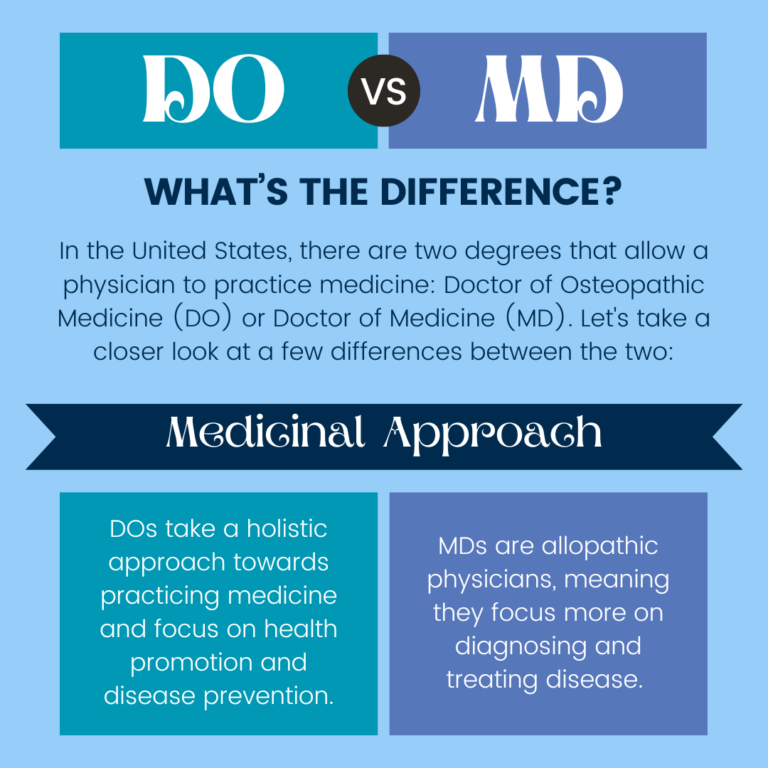 DO VS MD

WHAT'S THE DIFFERENCE?

In the United States, there are two degrees that allow a physician to practice medicine: Doctor of Osteopathic Medicine (DO) or Doctor of Medicine (MD). Let's take a closer look at a few differences between the two:

Medicinal Approach

DOs take a holistic approach towards practicing medicine and focus on health promotion and disease prevention.

MDs are allopathic physicians, meaning they focus more on diagnosing and treating disease.