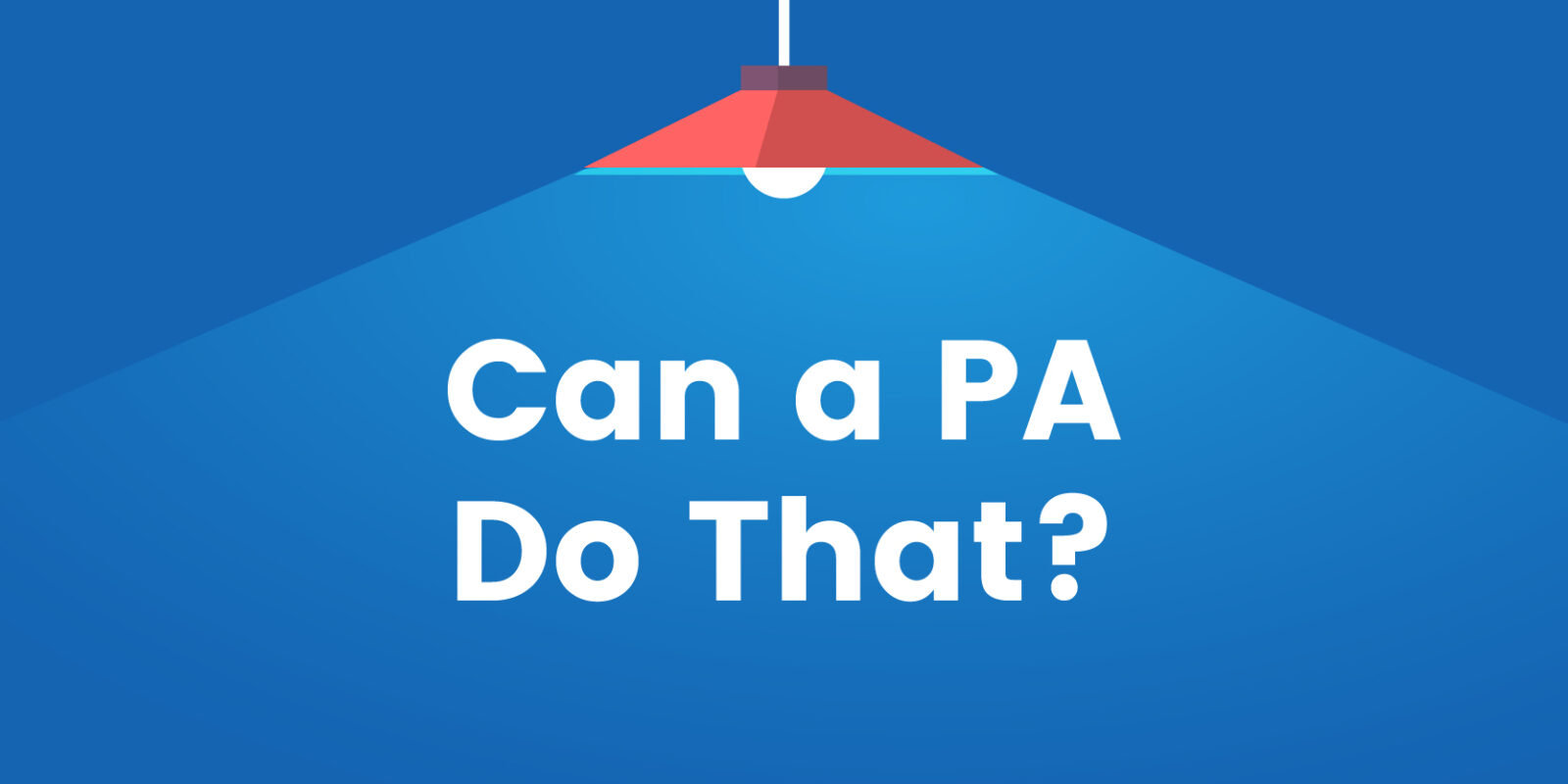 Can a PA
Do That?