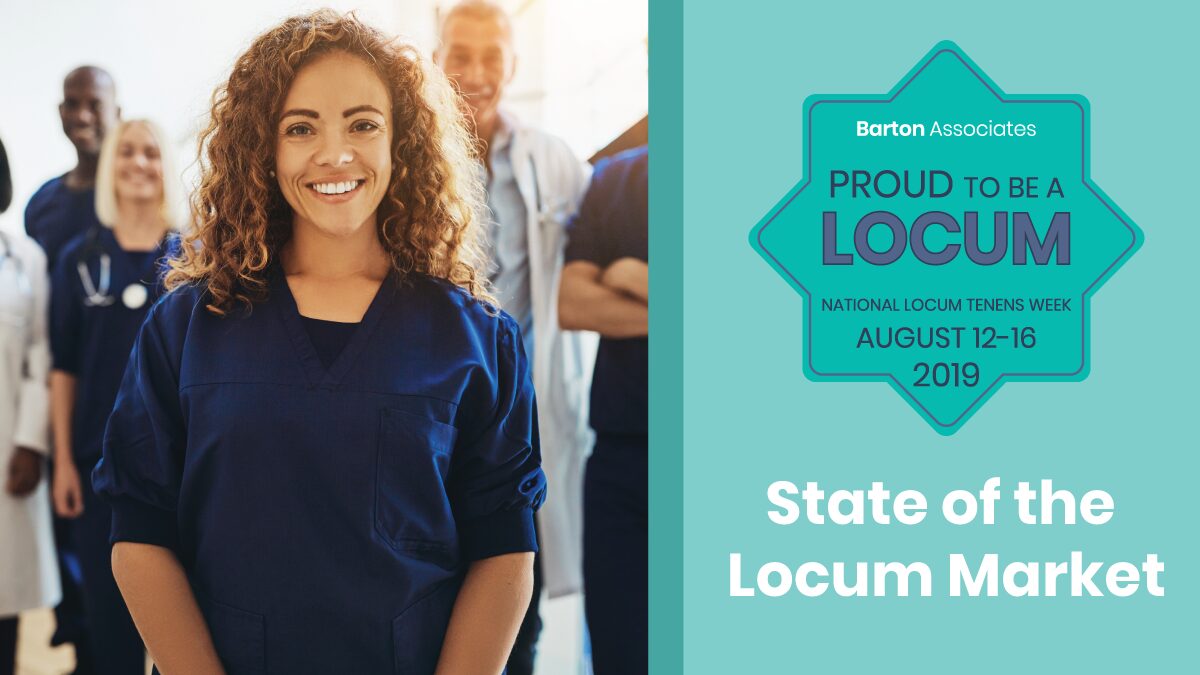 Barton Associates

PROUD TO BE A LOCUM

NATIONAL LOCUM TENENS WEEK
AUGUST 12-16
2019

State of the Locum Market