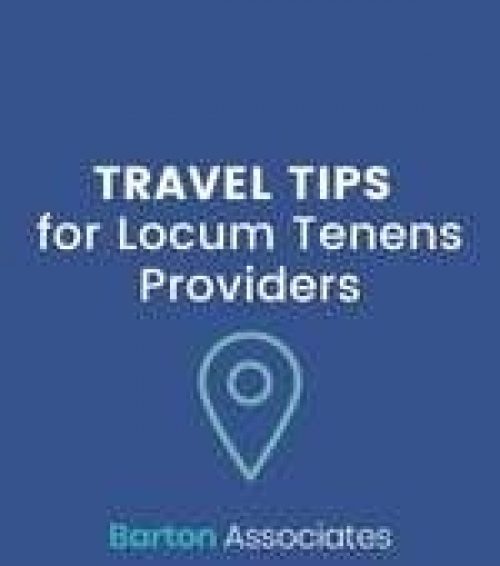 TRAVEL TIPS
for Locum Tenens Providers

Barton Associates